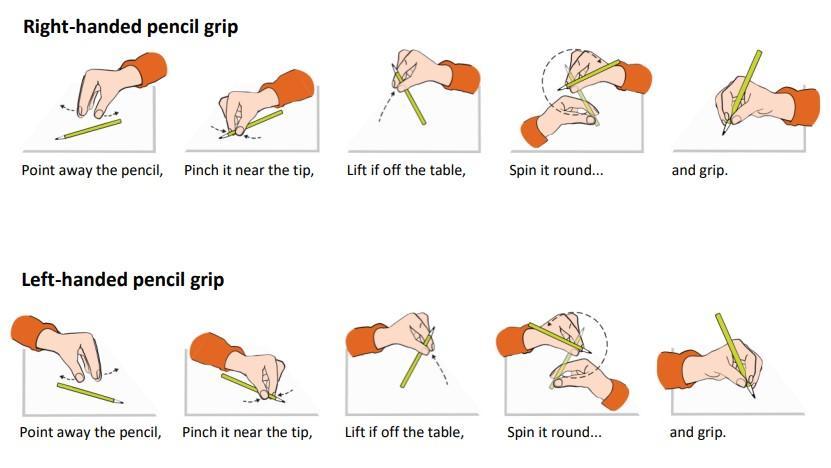 Right-handed pencil grip

Point away the pencil, Pinch it near the tip, Lift if off the table, Spin it round... and grip.

Left-handed pencil grip

Point away the pencil, Pinch it near the tip, Lift if off the table, Spin it round... and grip.